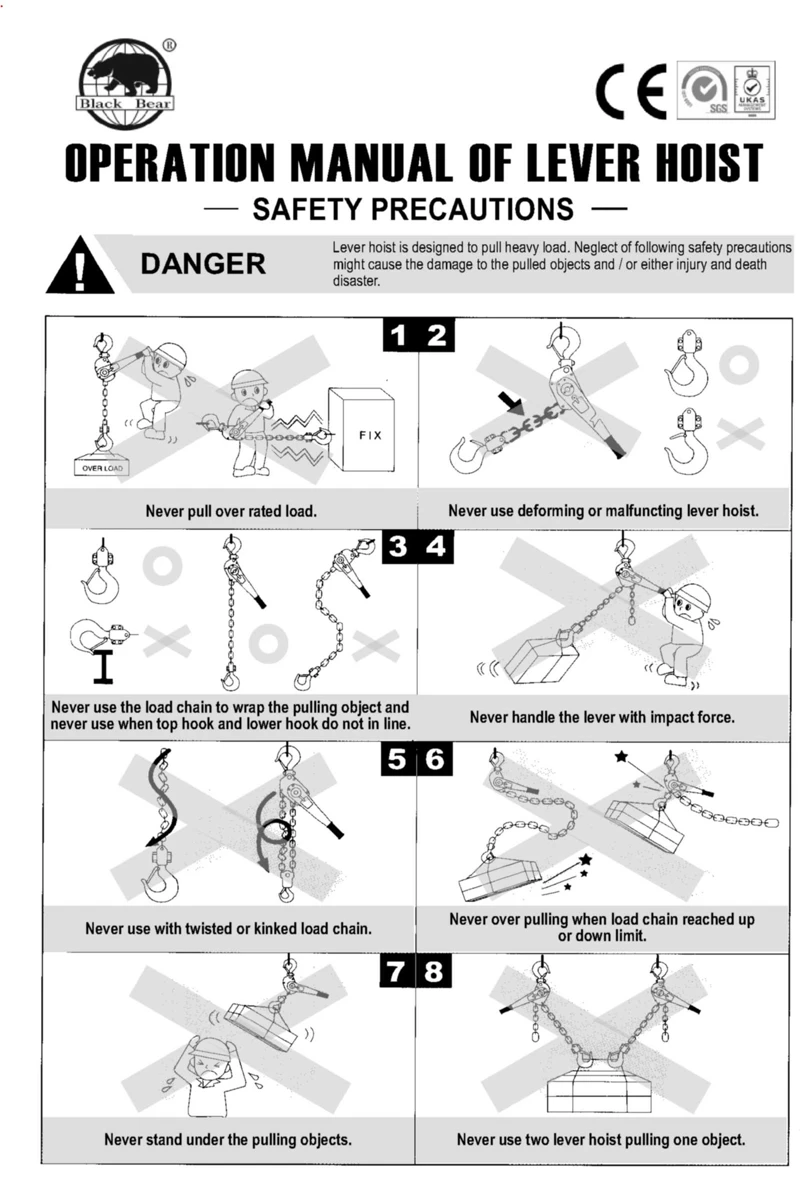 Black Bear ®

CE SGS UKAS

OPERATION MANUAL OF LEVER HOIST

— SAFETY PRECAUTIONS —

DANGER

Lever hoist is designed to pull heavy load. Neglect of following safety precautions might cause the damage to the pulled objects and / or either injury and death disaster.

1

OVER LOAD

FIX

Never pull over rated load.

2

Never use deforming or malfuncting lever hoist.

3

Never use the load chain to wrap the pulling object and never use when top hook and lower hook do not in line.

4

Never handle the lever with impact force.

5

Never use with twisted or kinked load chain.

6

Never over pulling when load chain reached up or down limit.

7

Never stand under the pulling objects.

8

Never use two lever hoist pulling one object.